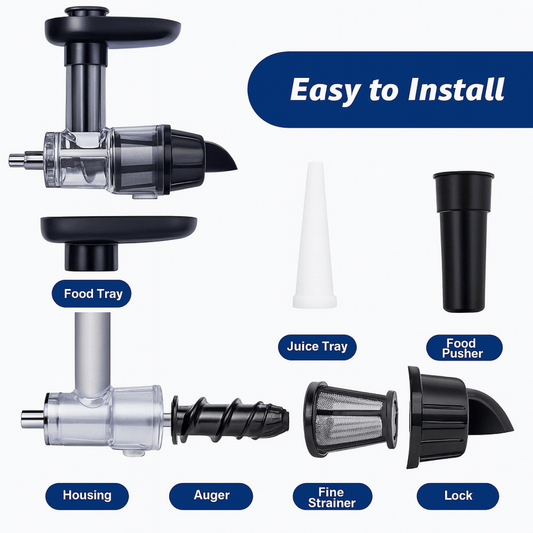 Easy to Install

Food Tray

Juice Tray

Food Pusher

Housing

Auger

Fine Strainer

Lock