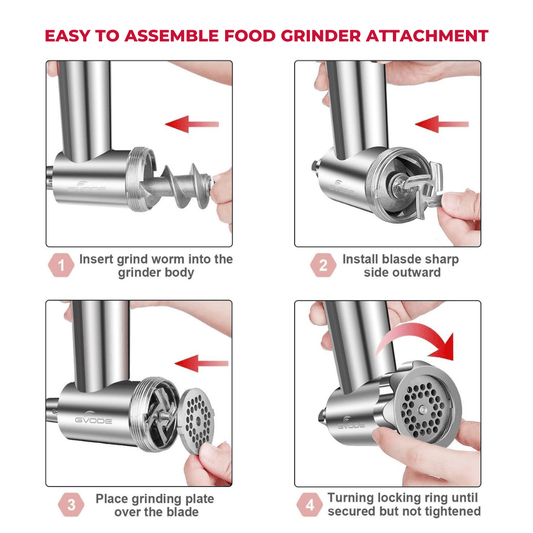 EASY TO ASSEMBLE FOOD GRINDER ATTACHMENT

GVODE

1 Insert grind worm into the grinder body

GVODE

2 Install blasde sharp side outward

GVODE

3 Place grinding plate over the blade

GVODE

4 Turning locking ring until secured but not tightened