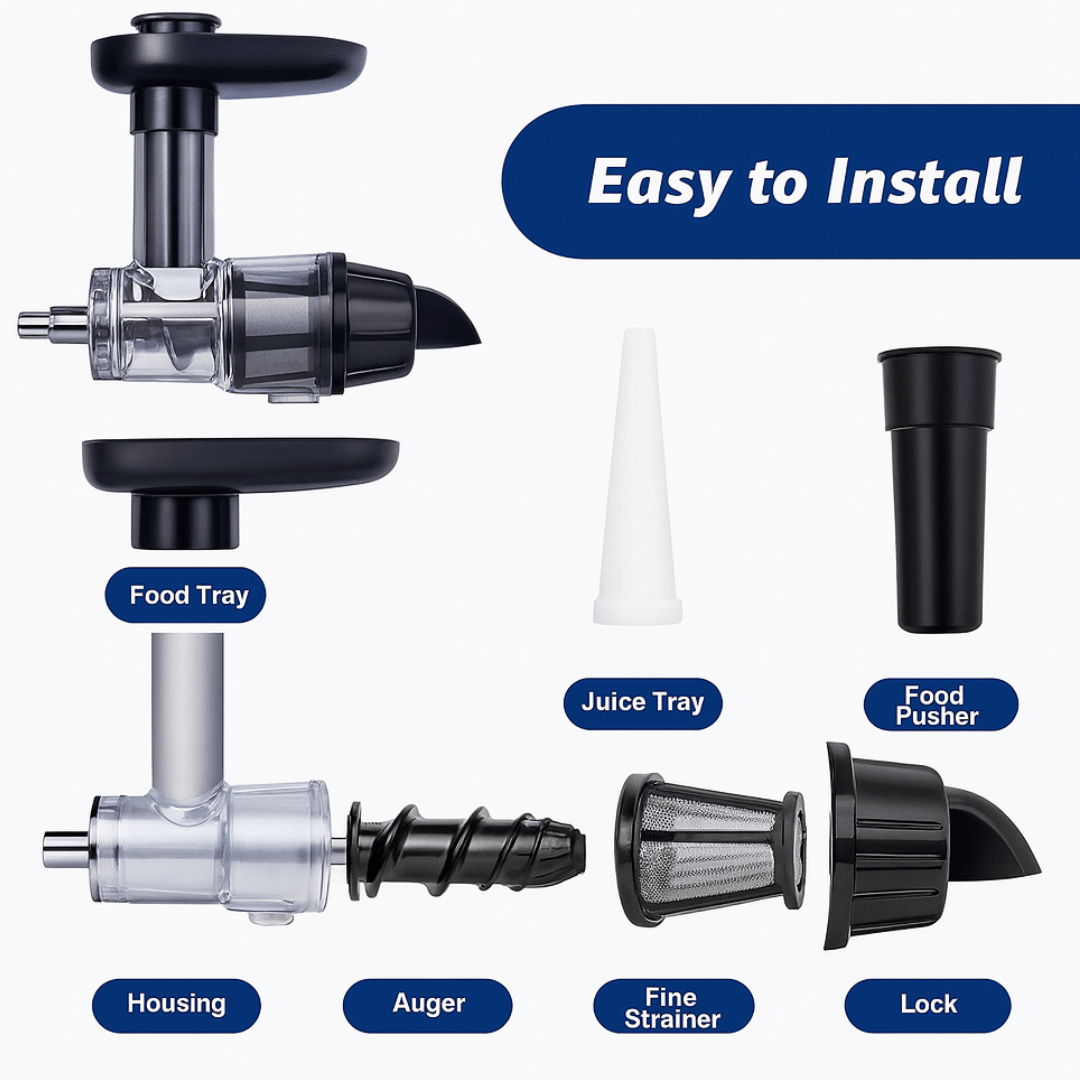 Easy to Install

Food Tray

Juice Tray

Food Pusher

Housing

Auger

Fine Strainer

Lock